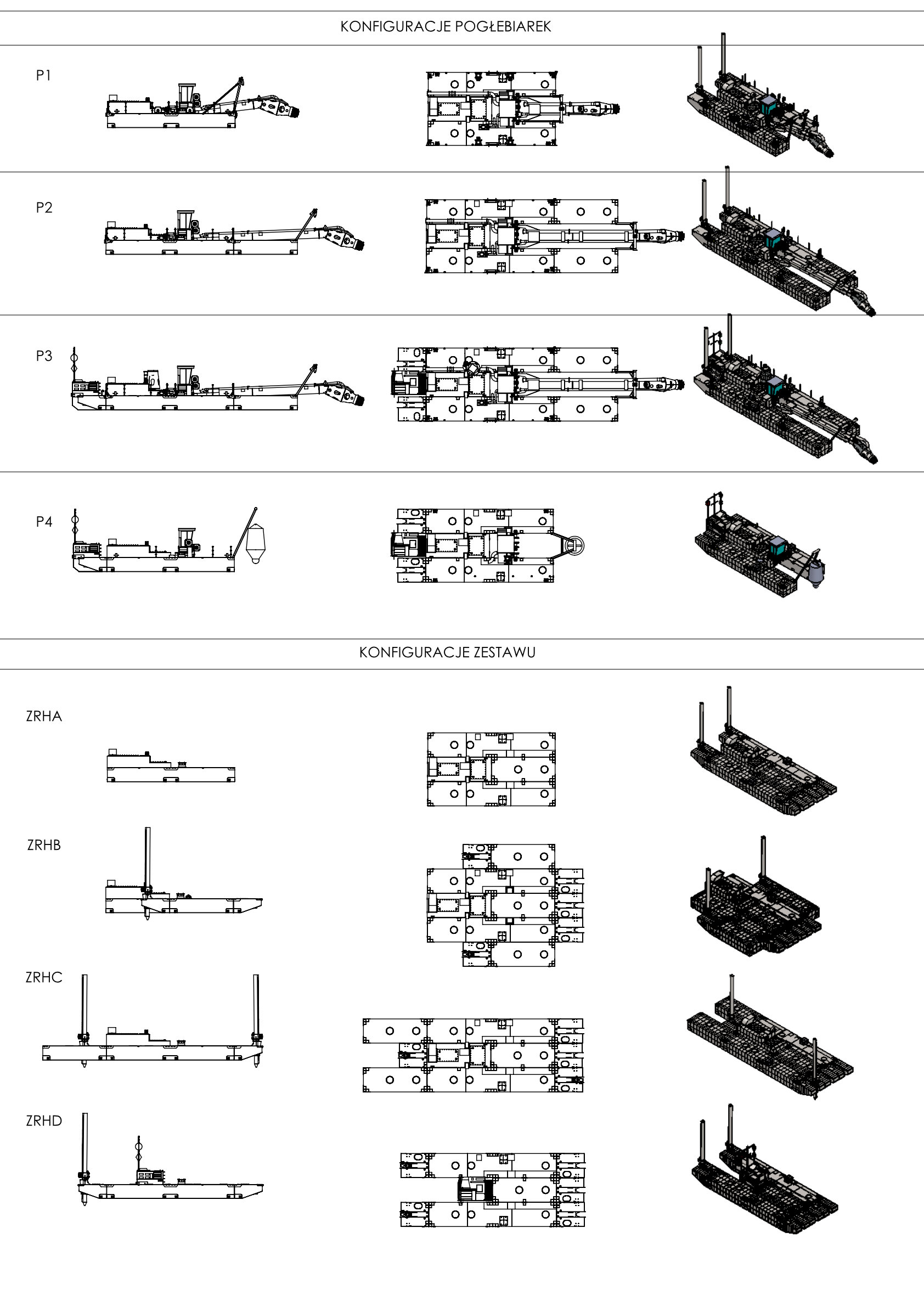 KONFIGURACJE POGŁEBIAREK

P1

P2

P3

P4

KONFIGURACJE ZESTAWU

ZRHA

ZRHB

ZRHC

ZRHD