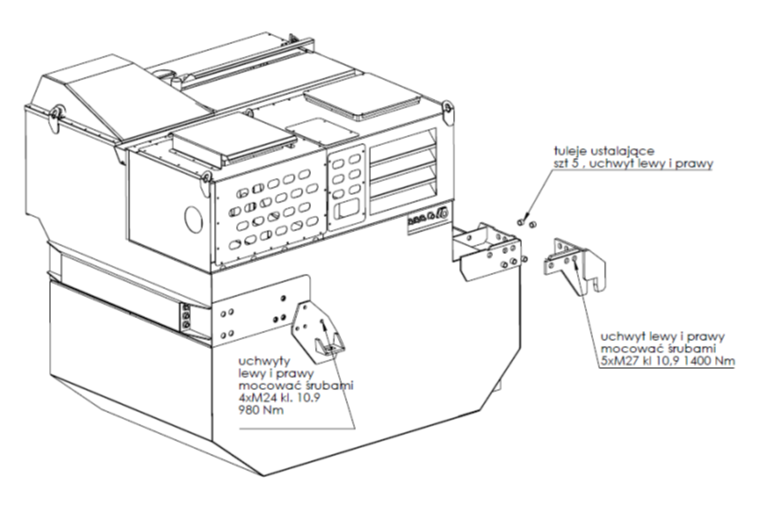 tuleje ustalające
szt 5 , uchwyt lewy i prawy

uchwyt lewy i prawy
mocować śrubami
5xM27 kl 10,9 1400 Nm

uchwyty
lewy i prawy
mocować śrubami
4xM24 kl. 10.9
980 Nm